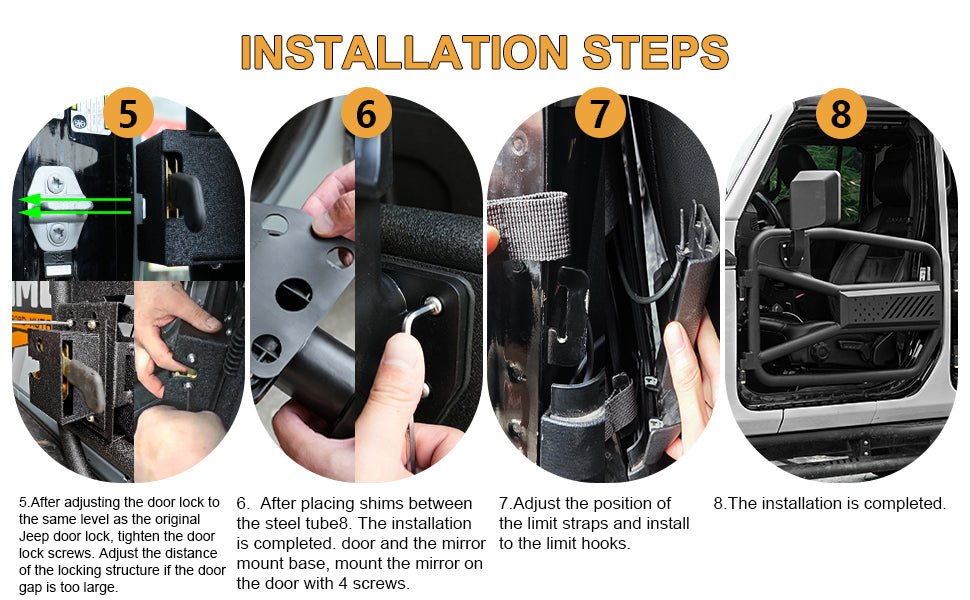 INSTALLATION STEPS

5

6

7

8

5.After adjusting the door lock to the same level as the original Jeep door lock, tighten the door lock screws. Adjust the distance of the locking structure if the door gap is too large.

6. After placing shims between the steel tube8. The installation is completed. door and the mirror mount base, mount the mirror on the door with 4 screws.

7.Adjust the position of the limit straps and install to the limit hooks.

8.The installation is completed.