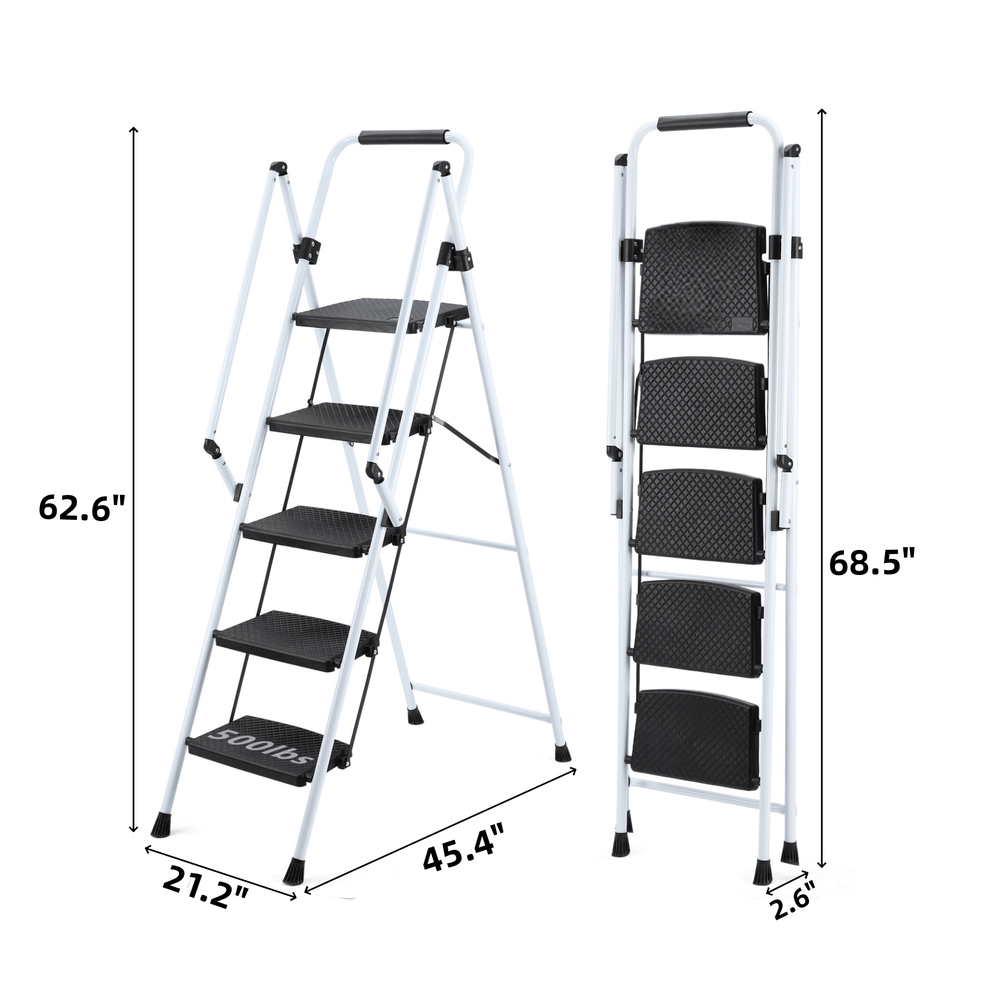 62.6"

500lbs

21.2"

45.4"

68.5"

2.6"