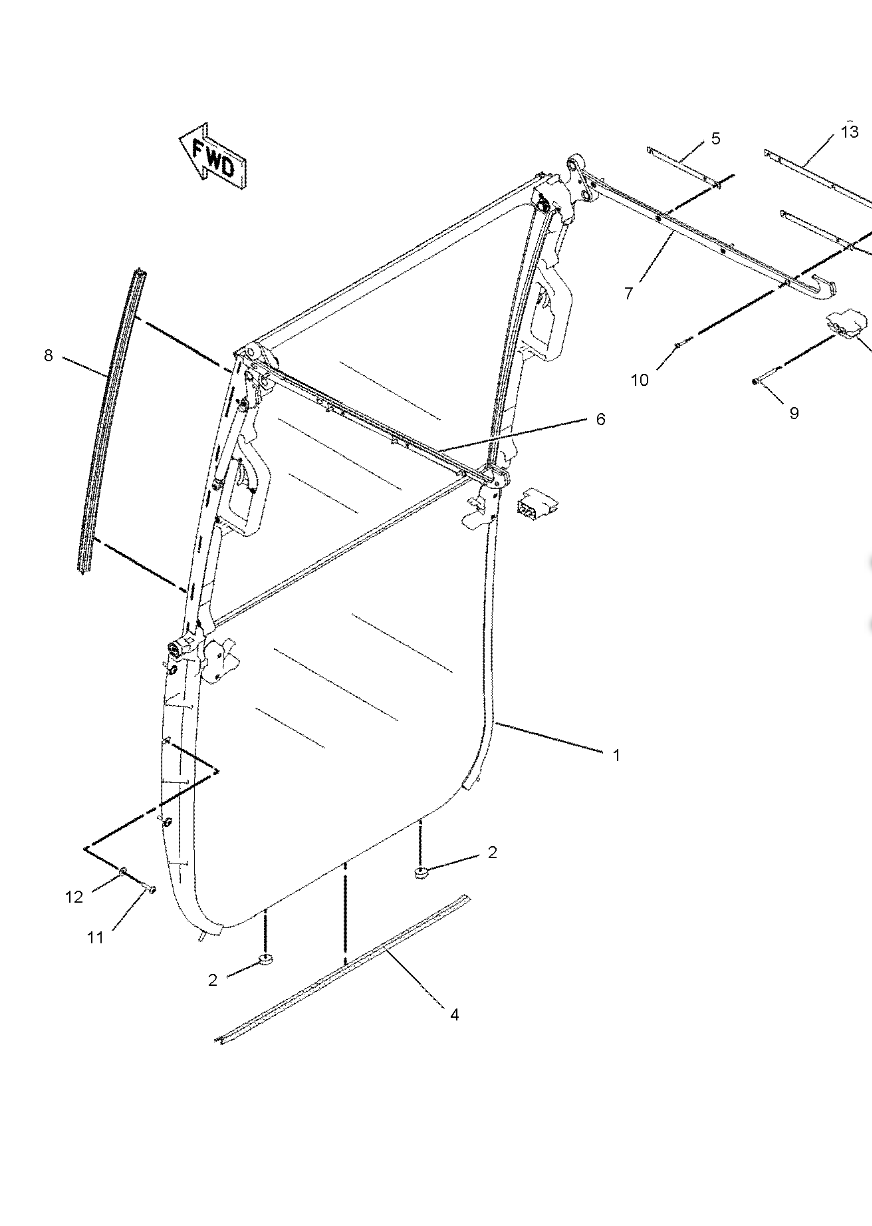 FWD
5
13
7
8
10
9
6
1
2
12
11
2
4