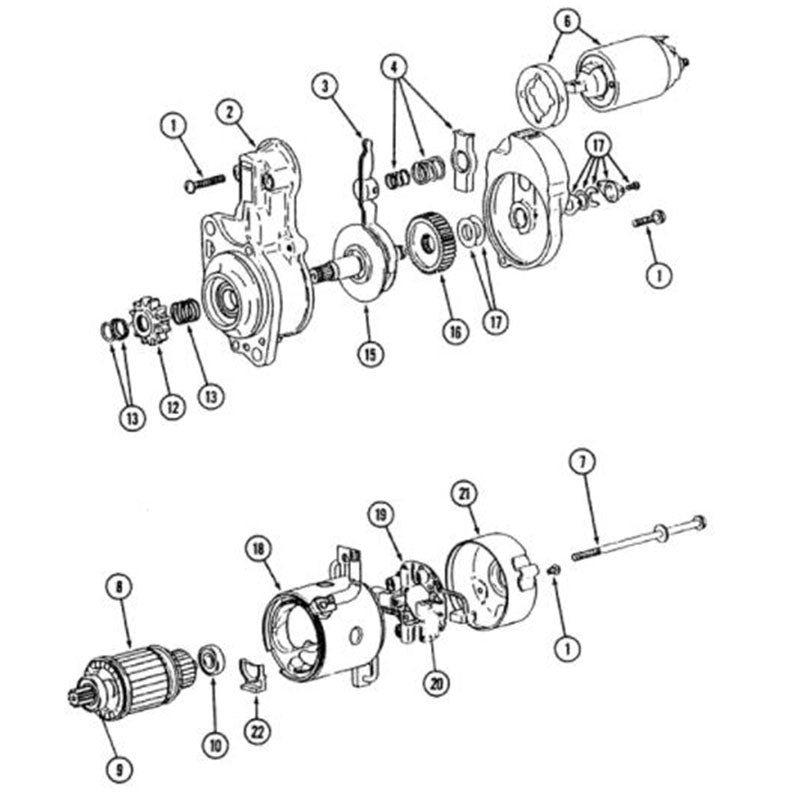 6
4
3
2
1
17
1
17
16
15
13
12
13
7
21
19
18
8
1
20
10
22
9