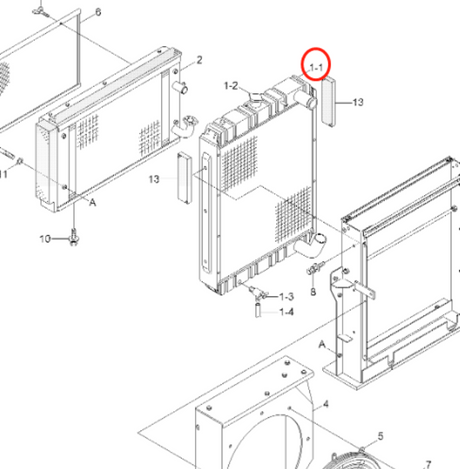 6
2
1-1
1-2
13
11
13
A
10
8
1-3
1-4
A
4
5
7