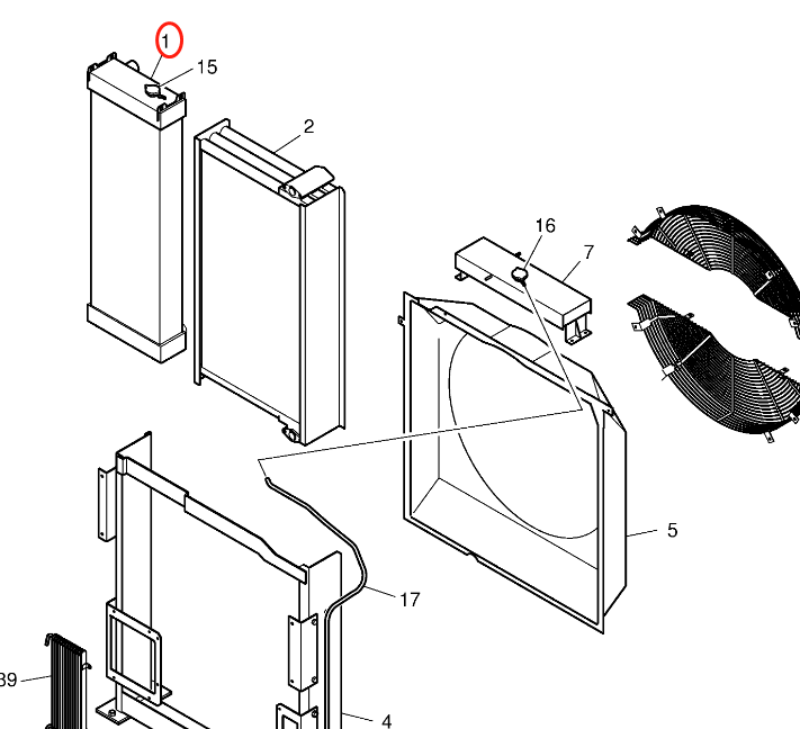 1
15
2
16
7
5
17
39
4