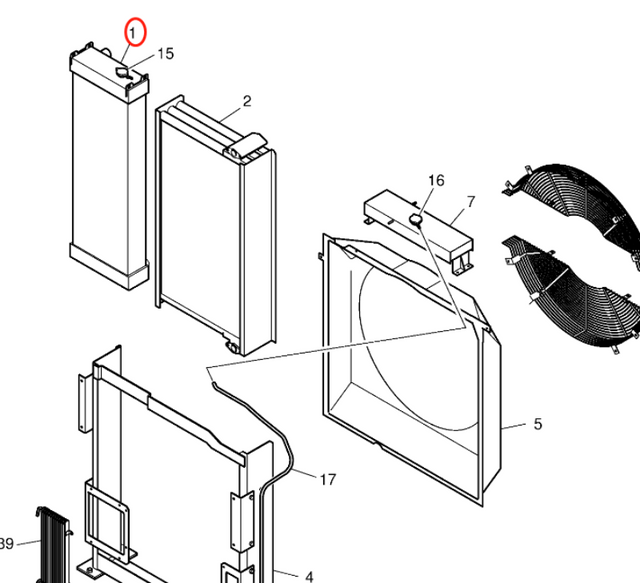 1
15
2
16
7
5
17
39
4