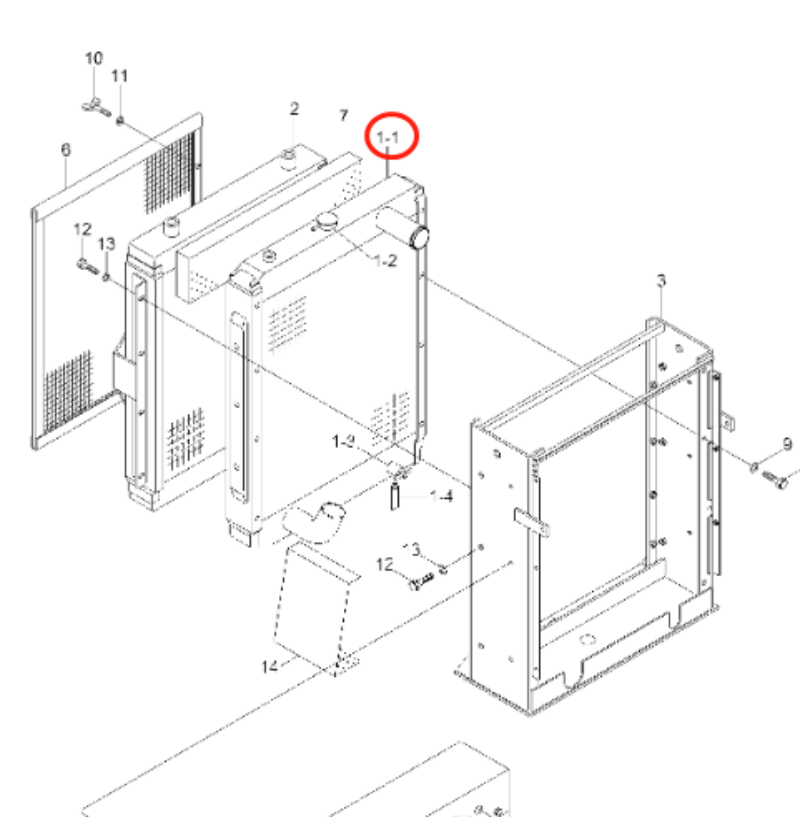 10
11
2
7
1-1
6
12
13
1-2
3
1-3
9
1-4
13
12
14