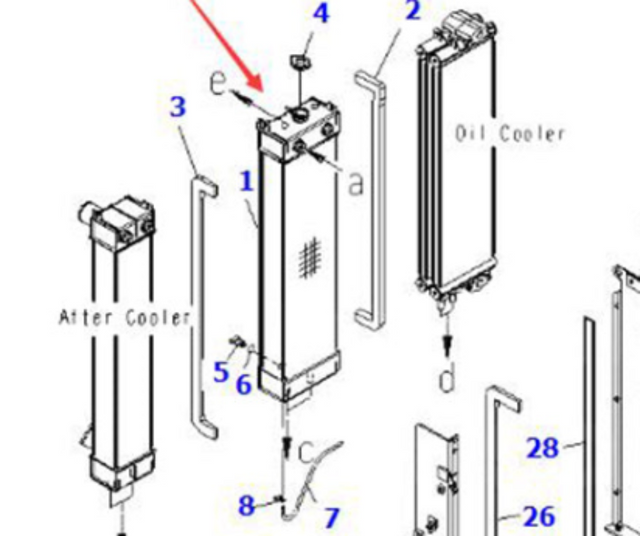 4
2
e
3
Oil Cooler
1
a
After Cooler
5
6
d
c
28
8
7
26