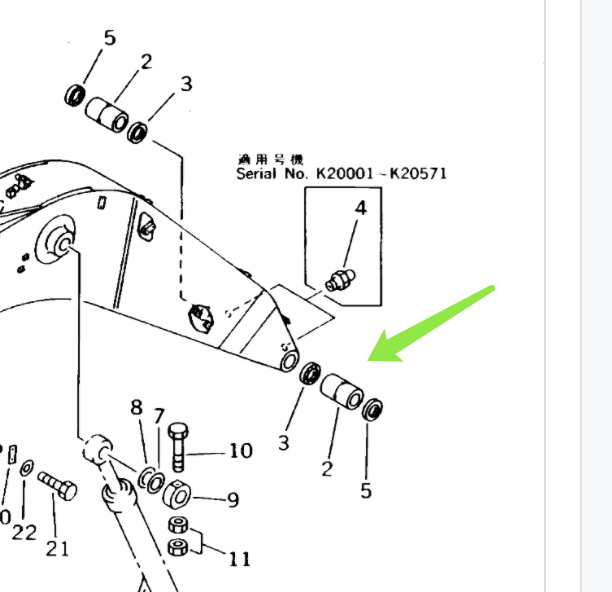 5
2
3
適用号機
Serial No. K20001～K20571
4
8
7
10
3
2
5
9
0
22
21
11