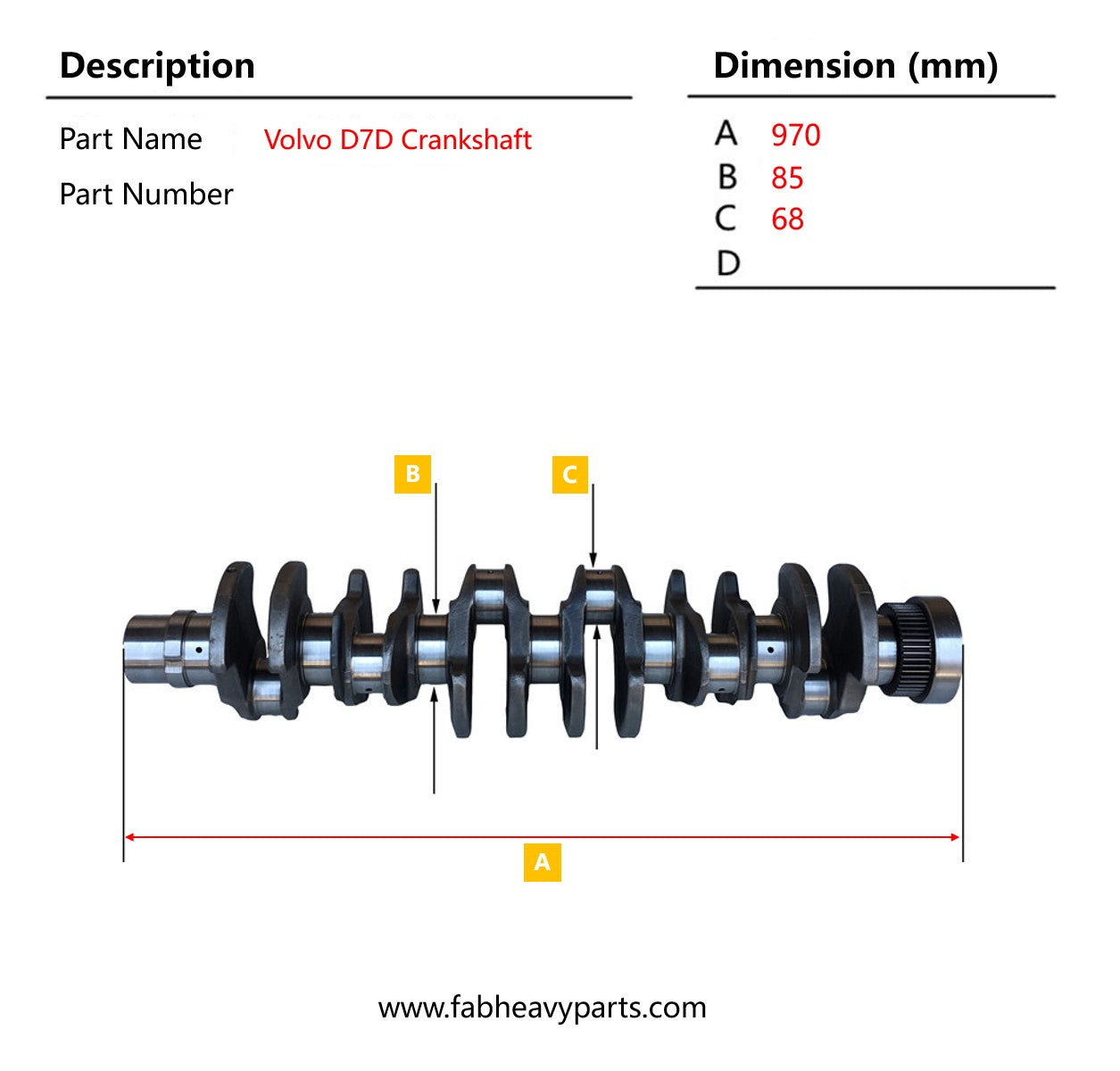 Description

Part Name Volvo D7D Crankshaft

Part Number

Dimension (mm)

A 970
B 85
C 68
D

B

C

A

www.fabheavyparts.com