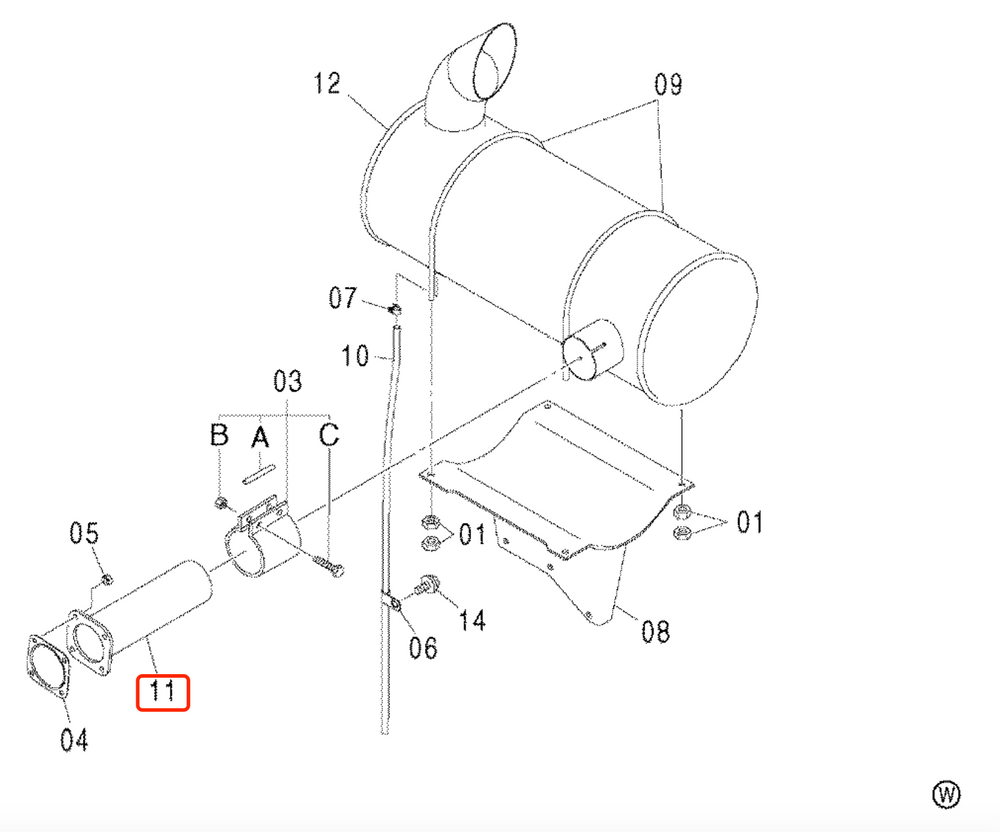 12
09
07
10
03
B
A
C
05
01
01
14
06
08
11
04
W