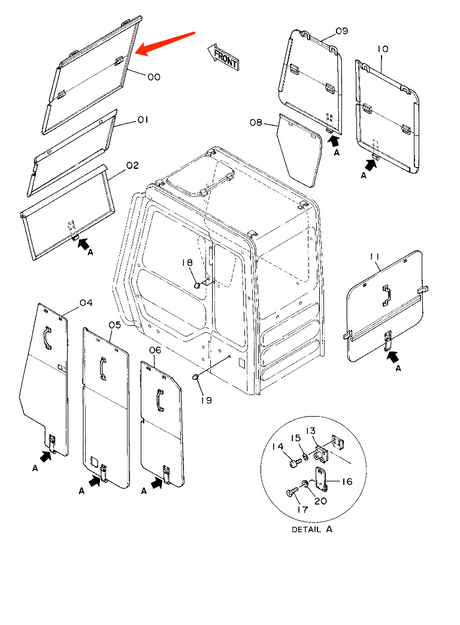 FRONT

00
01
02
A
09
10
08
A
A
18
11
A
04
05
06
19
A
A
A
14
15
13
16
17
20
DETAIL A