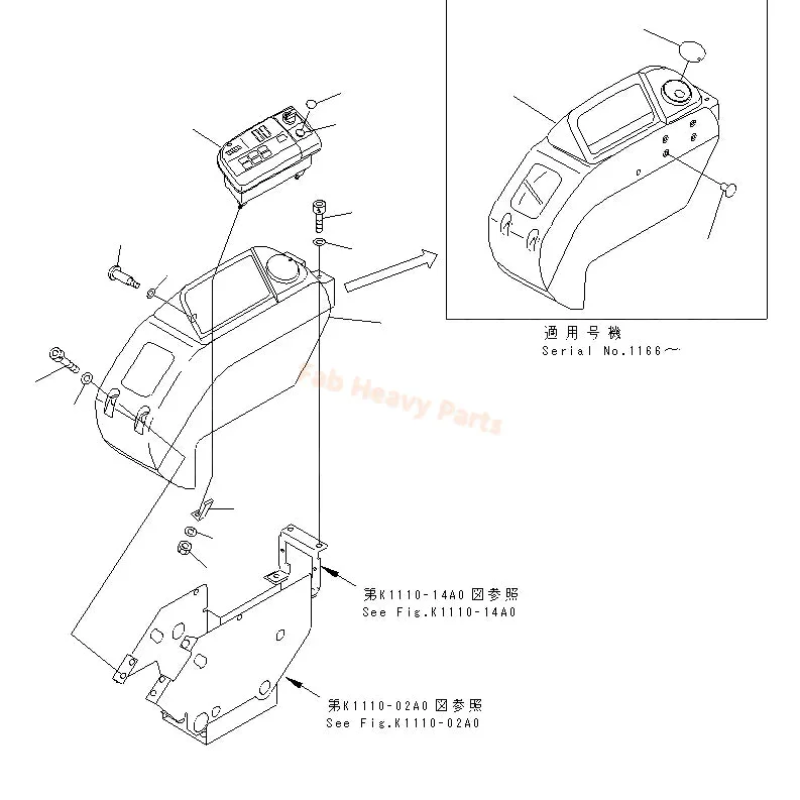 適用号機
Serial No.1166～

Fab Heavy Parts

第K1110-14A0 図参照
See Fig.K1110-14A0

第K1110-02A0 図参照
See Fig.K1110-02A0