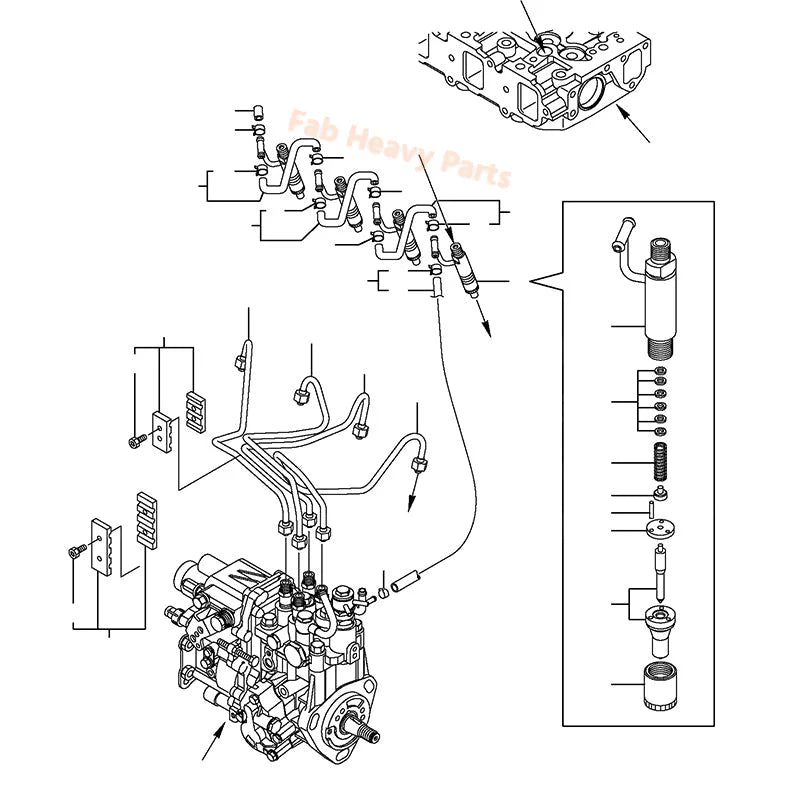 Fab Heavy Parts