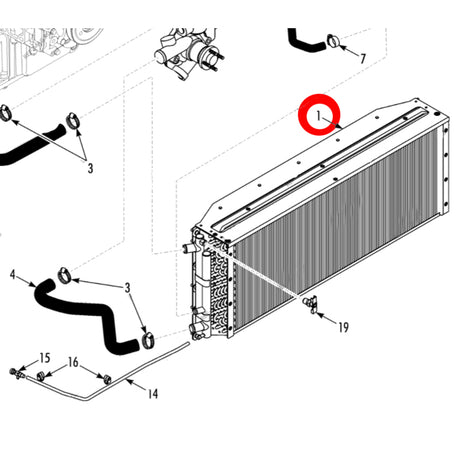 7

1

3

4

3

19

15

16

14